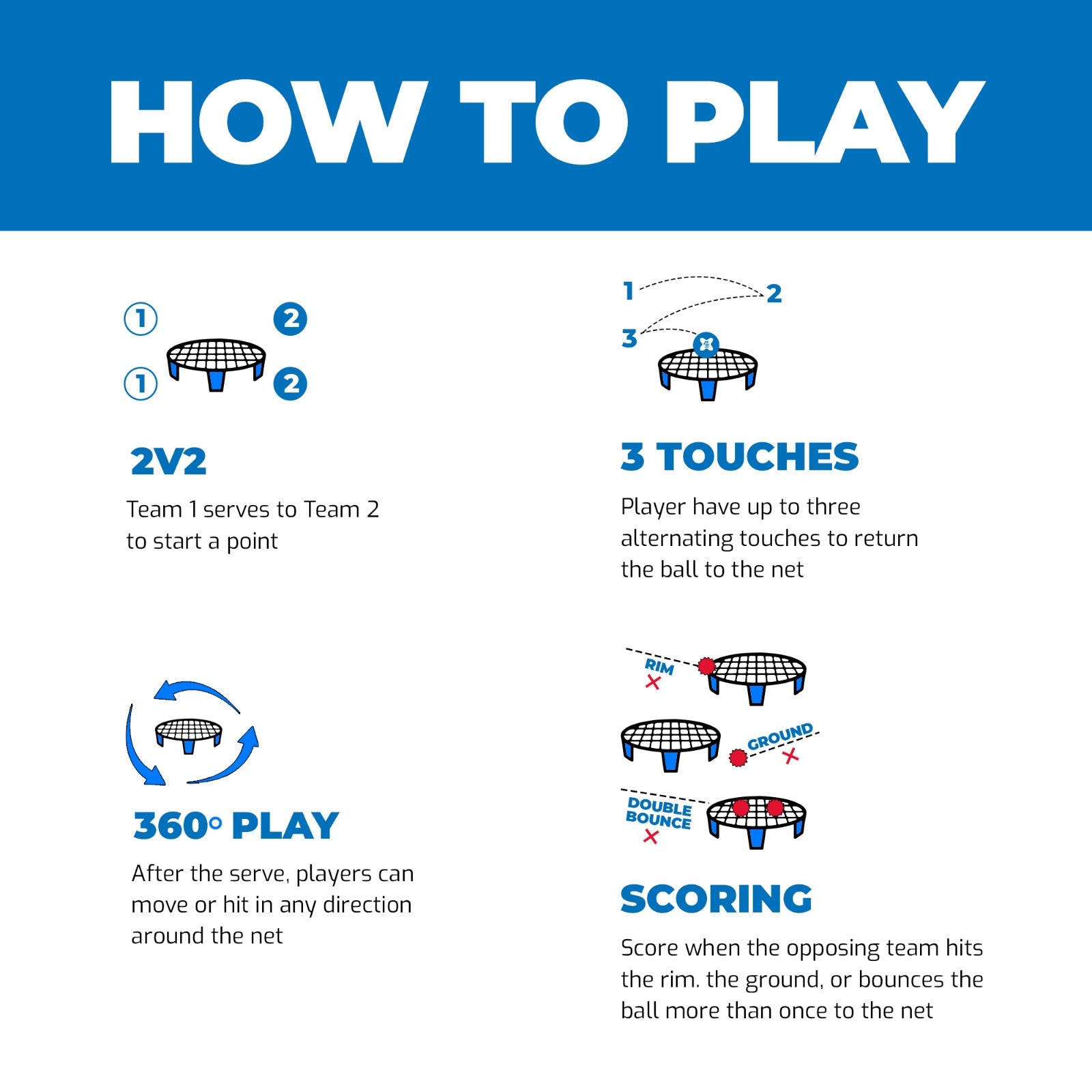 HOW TO PLAY

1 2
1 2

2V2

Team 1 serves to Team 2 to start a point

1 2
3

3 TOUCHES

Player have up to three alternating touches to return the ball to the net

360° PLAY

After the serve, players can move or hit in any direction around the net

RIM

GROUND

DOUBLE BOUNCE

SCORING

Score when the opposing team hits the rim. the ground, or bounces the ball more than once to the net